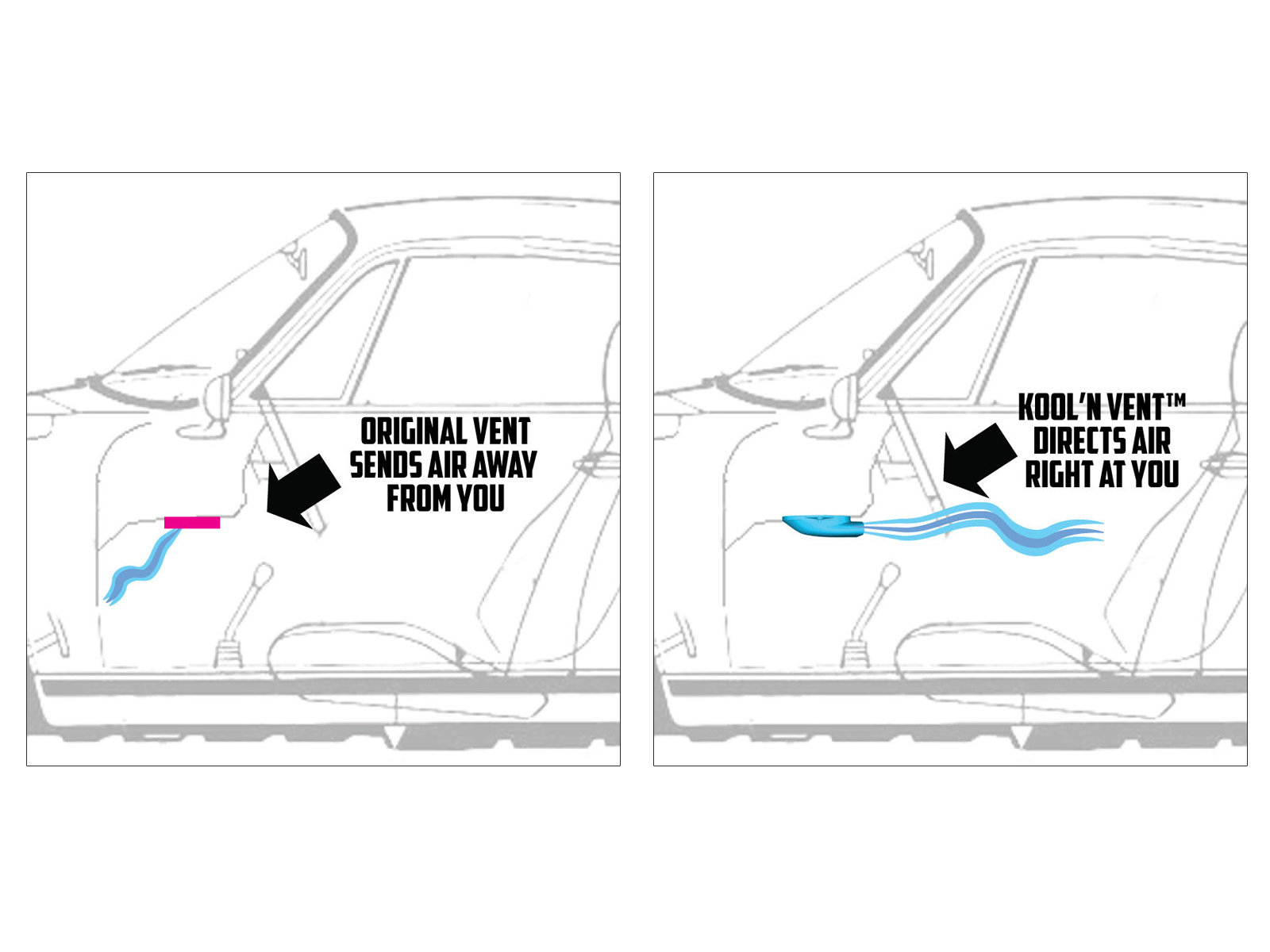 ORIGINAL VENT SENDS AIR AWAY FROM YOU

KOOL'N VENT™ DIRECTS AIR RIGHT AT YOU